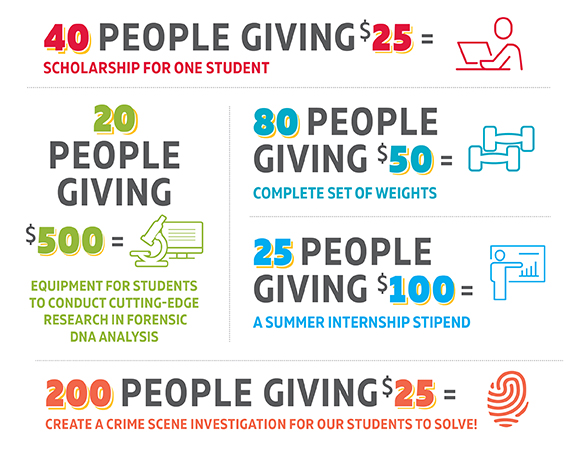 40 PEOPLE GIVING $25 =
SCHOLARSHIP FOR ONE STUDENT

20 PEOPLE GIVING $500 =
EQUIPMENT FOR STUDENTS TO CONDUCT CUTTING-EDGE RESEARCH IN FORENSIC DNA ANALYSIS

80 PEOPLE GIVING $50 =
COMPLETE SET OF WEIGHTS

25 PEOPLE GIVING $100 =
A SUMMER INTERNSHIP STIPEND

200 PEOPLE GIVING $25 =
CREATE A CRIME SCENE INVESTIGATION FOR OUR STUDENTS TO SOLVE!